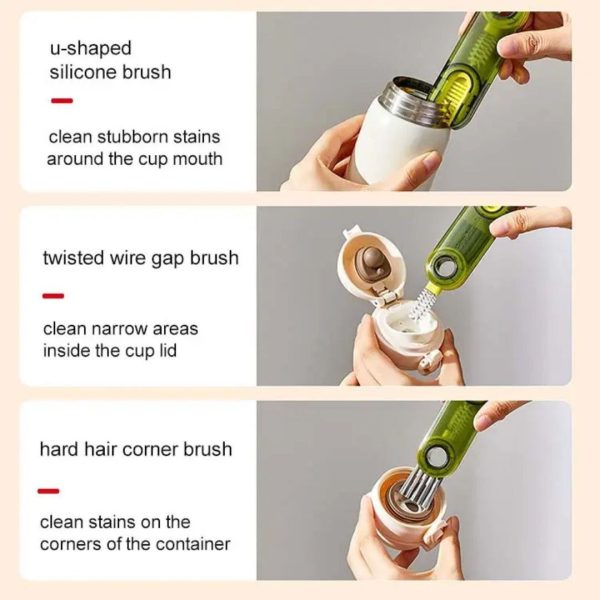 u-shaped
silicone brush

clean stubborn stains around the cup mouth

twisted wire gap brush

clean narrow areas inside the cup lid

hard hair corner brush

clean stains on the corners of the container