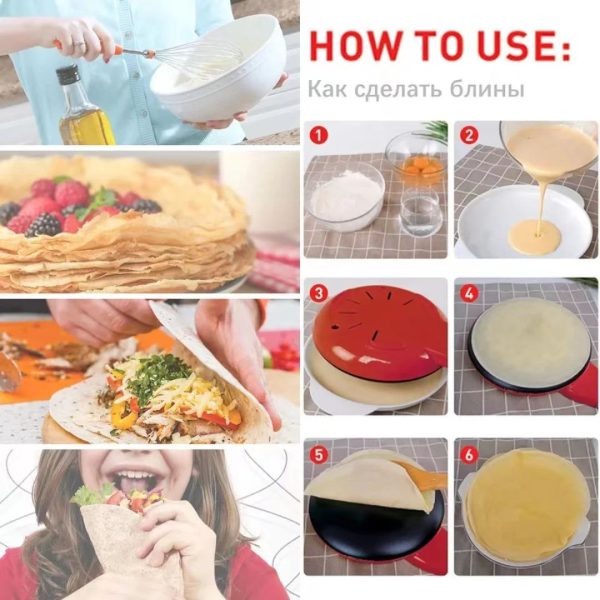 HOW TO USE:

Как сделать блины

1

2

3

4

5

6