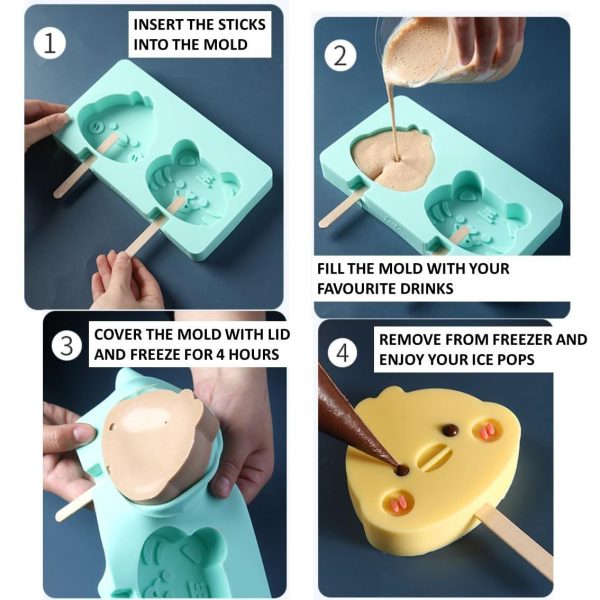 1

INSERT THE STICKS INTO THE MOLD

2

FILL THE MOLD WITH YOUR FAVOURITE DRINKS

3

COVER THE MOLD WITH LID AND FREEZE FOR 4 HOURS

4

REMOVE FROM FREEZER AND ENJOY YOUR ICE POPS