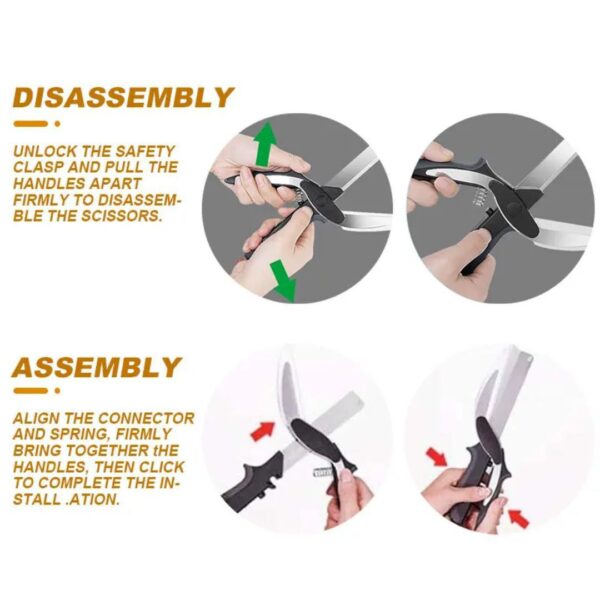 DISASSEMBLY

UNLOCK THE SAFETY CLASP AND PULL THE HANDLES APART FIRMLY TO DISASSEMBLE THE SCISSORS.

ASSEMBLY

ALIGN THE CONNECTOR AND SPRING, FIRMLY BRING TOGETHER tHE HANDLES, THEN CLICK TO COMPLETE THE INSTALL .ATION.