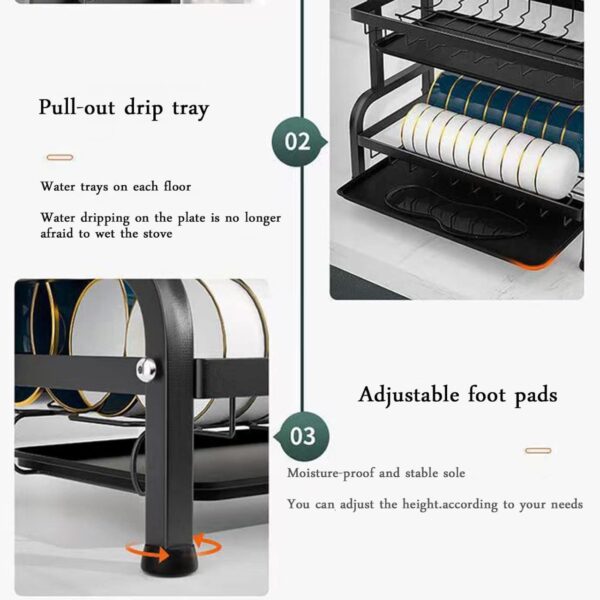 Pull-out drip tray

02

Water trays on each floor

Water dripping on the plate is no longer afraid to wet the stove

Adjustable foot pads

03

Moisture-proof and stable sole

You can adjust the height.according to your needs