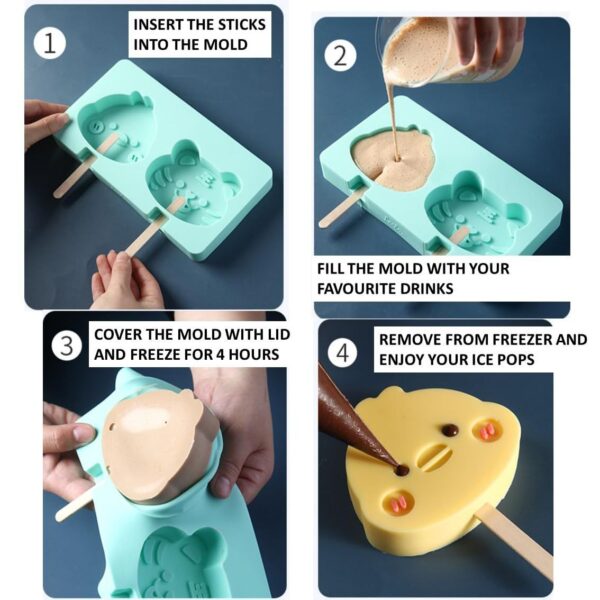 1 INSERT THE STICKS INTO THE MOLD

2 FILL THE MOLD WITH YOUR FAVOURITE DRINKS

3 COVER THE MOLD WITH LID AND FREEZE FOR 4 HOURS

4 REMOVE FROM FREEZER AND ENJOY YOUR ICE POPS