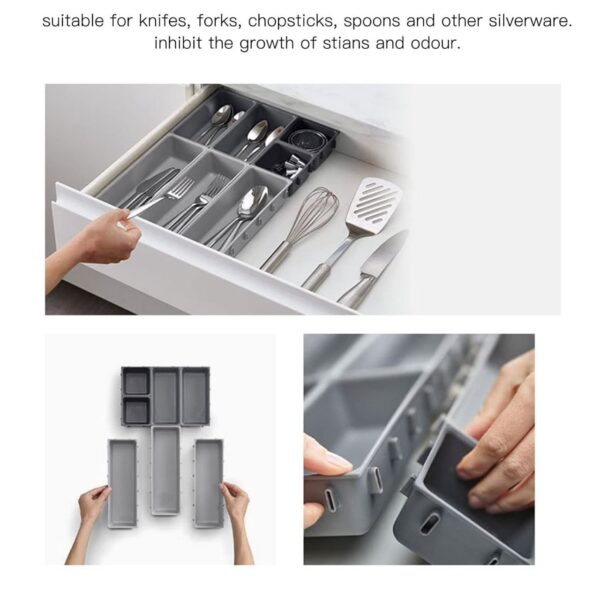 suitable for knifes, forks, chopsticks, spoons and other silverware.
inhibit the growth of stians and odour.